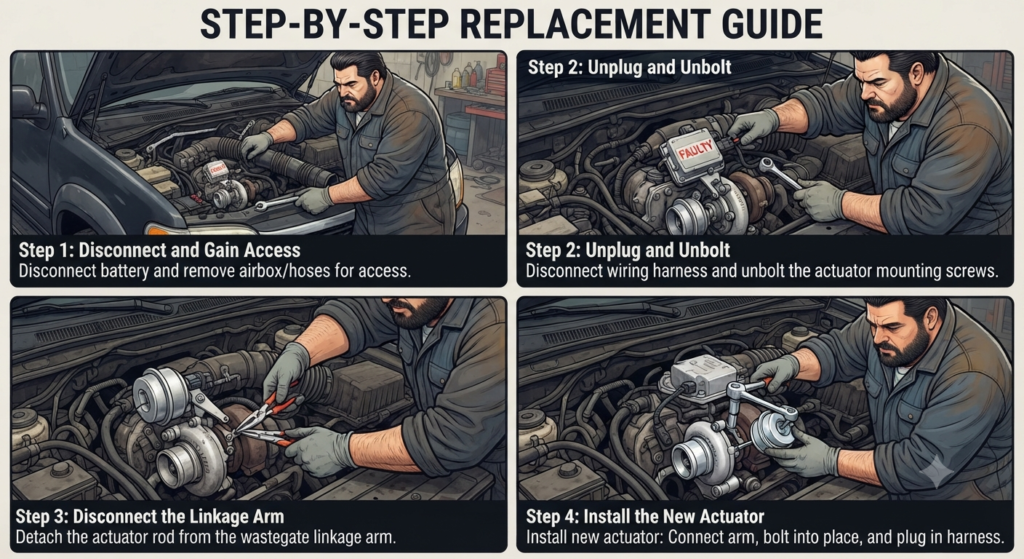 STEP-BY-STEP REPLACEMENT GUIDE

Step 1: Disconnect and Gain Access
Disconnect battery and remove airbox/hoses for access.

Step 2: Unplug and Unbolt

FAULTY

Step 2: Unplug and Unbolt
Disconnect wiring harness and unbolt the actuator mounting screws.

Step 3: Disconnect the Linkage Arm
Detach the actuator rod from the wastegate linkage arm.

Step 4: Install the New Actuator
Install new actuator: Connect arm, bolt into place, and plug in harness.