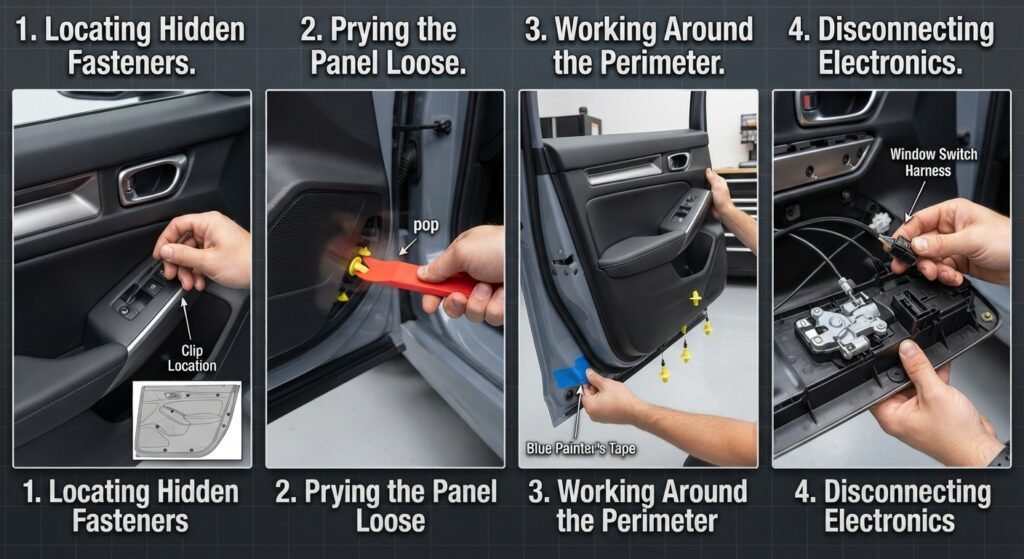 1. Locating Hidden Fasteners.

2. Prying the Panel Loose.

3. Working Around the Perimeter.

4. Disconnecting Electronics.

Clip Location

pop

Blue Painter's Tape

Window Switch Harness

1. Locating Hidden Fasteners

2. Prying the Panel Loose

3. Working Around the Perimeter

4. Disconnecting Electronics